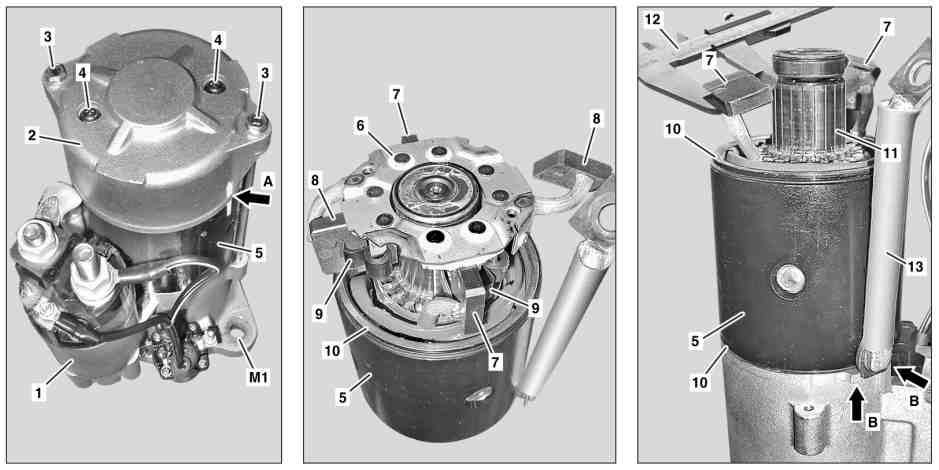 3
4
4
3
2
A
5
1
M1

7
6
8
8
9
9
10
7
5

12
7
7
10
11
13
5
10
B
B