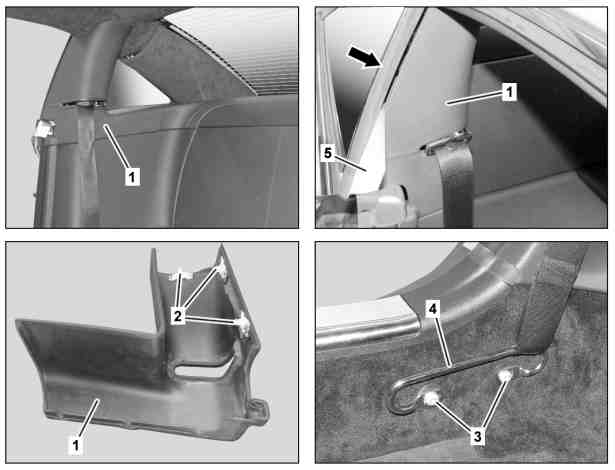 1

1

5

2

1

4

3