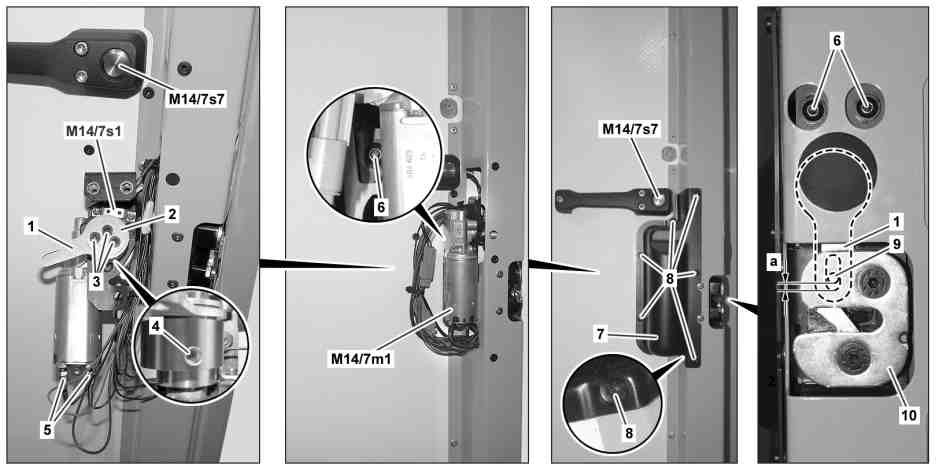 M14/7s7

M14/7s1

1

2

3

4

5

6

M14/7m1

M14/7s7

8

7

8

6

1

9

a

10